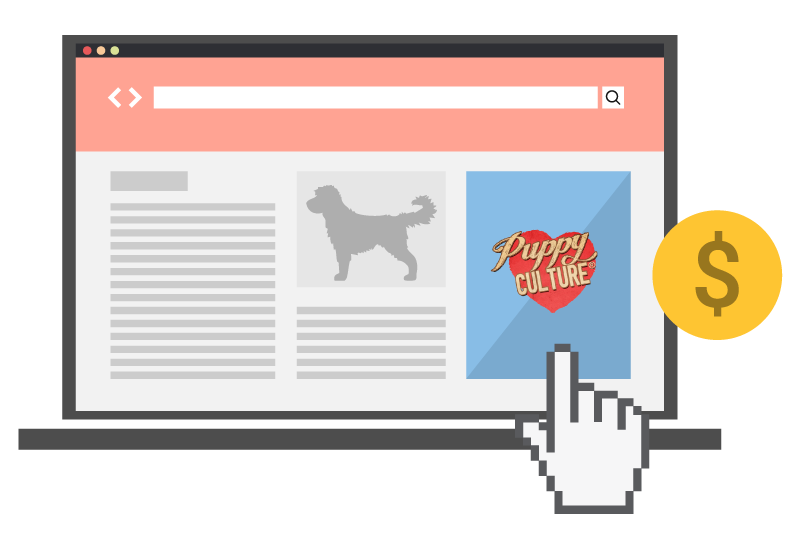 Puppy
CULTURE®

$